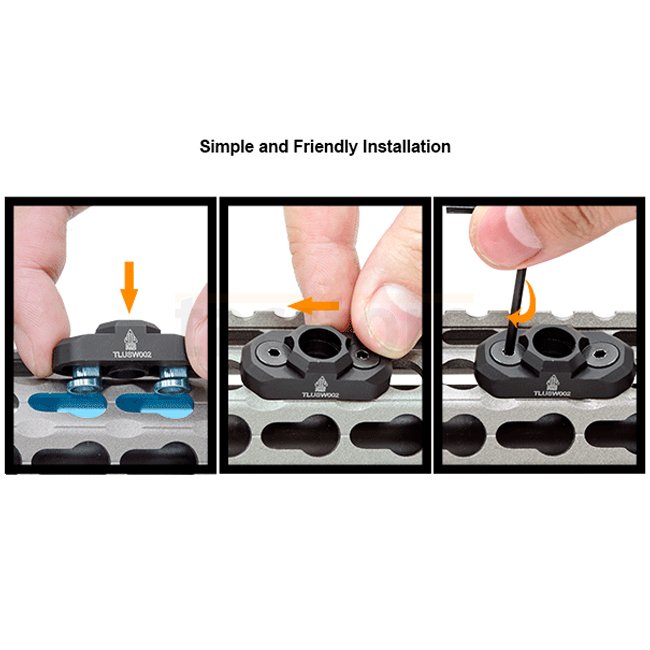 Simple and Friendly Installation

TLUSW002

TLUSW002

TLUSW002