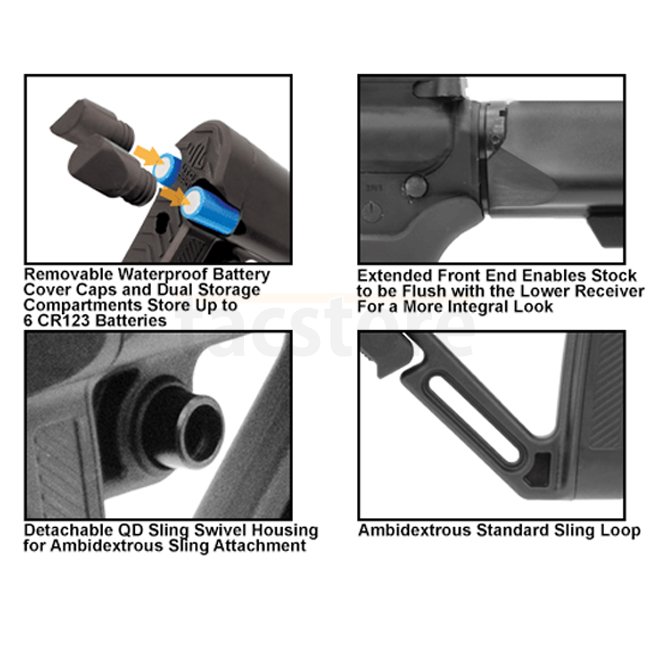 Removable Waterproof Battery Cover Caps and Dual Storage Compartments Store Up to 6 CR123 Batteries

Extended Front End Enables Stock to be Flush with the Lower Receiver For a More Integral Look

tacstore

Detachable QD Sling Swivel Housing for Ambidextrous Sling Attachment

Ambidextrous Standard Sling Loop