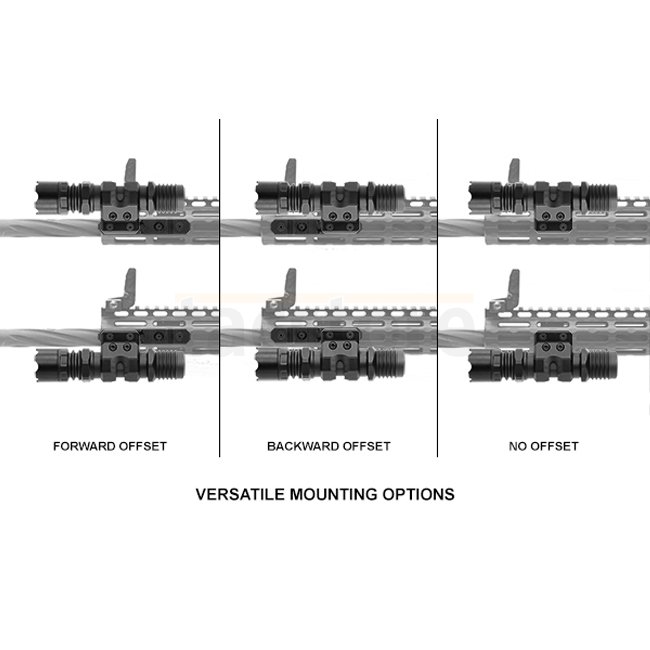 FORWARD OFFSET

BACKWARD OFFSET

NO OFFSET

VERSATILE MOUNTING OPTIONS