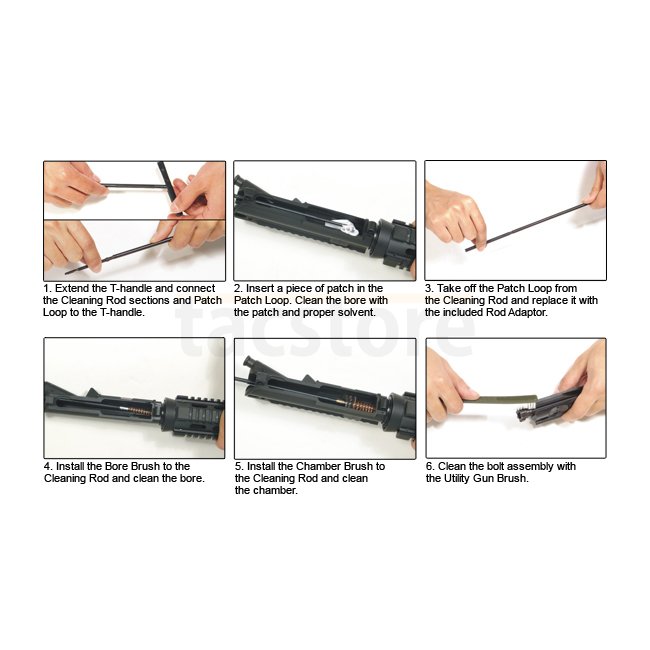 1. Extend the T-handle and connect the Cleaning Rod sections and Patch Loop to the T-handle.

2. Insert a piece of patch in the Patch Loop. Clean the bore with the patch and proper solvent.

3. Take off the Patch Loop from the Cleaning Rod and replace it with the included Rod Adaptor.

tacstore

4. Install the Bore Brush to the Cleaning Rod and clean the bore.

5. Install the Chamber Brush to the Cleaning Rod and clean the chamber.

6. Clean the bolt assembly with the Utility Gun Brush.