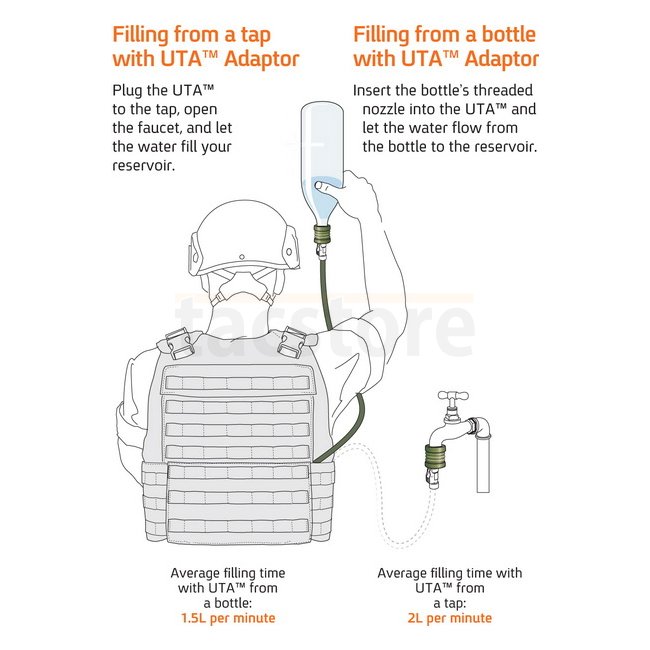 Filling from a tap with UTA™ Adaptor

Plug the UTA™ to the tap, open the faucet, and let the water fill your reservoir.

Filling from a bottle with UTA™ Adaptor

Insert the bottle's threaded nozzle into the UTA™ and let the water flow from the bottle to the reservoir.

tacstore

Average filling time with UTA™ from a bottle:
1.5L per minute

Average filling time with UTA™ from a tap:
2L per minute