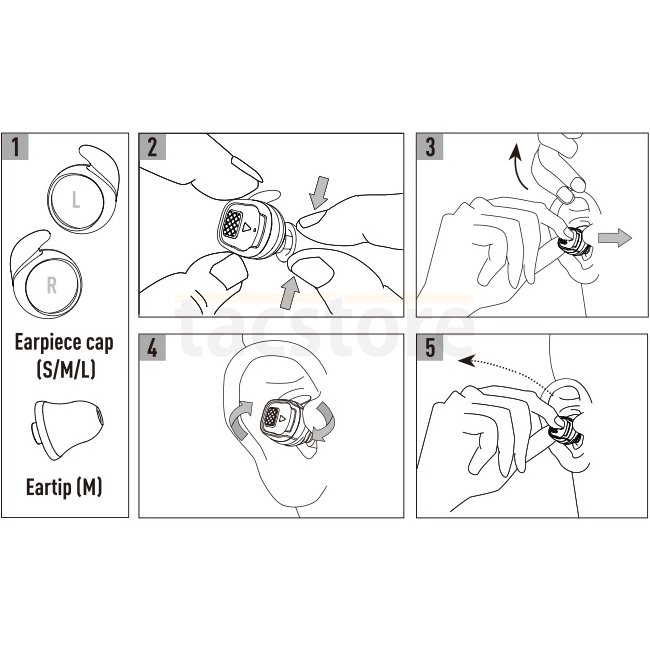 1

L

R

Earpiece cap (S/M/L)

Eartip (M)

2

3

4

5

tacstore